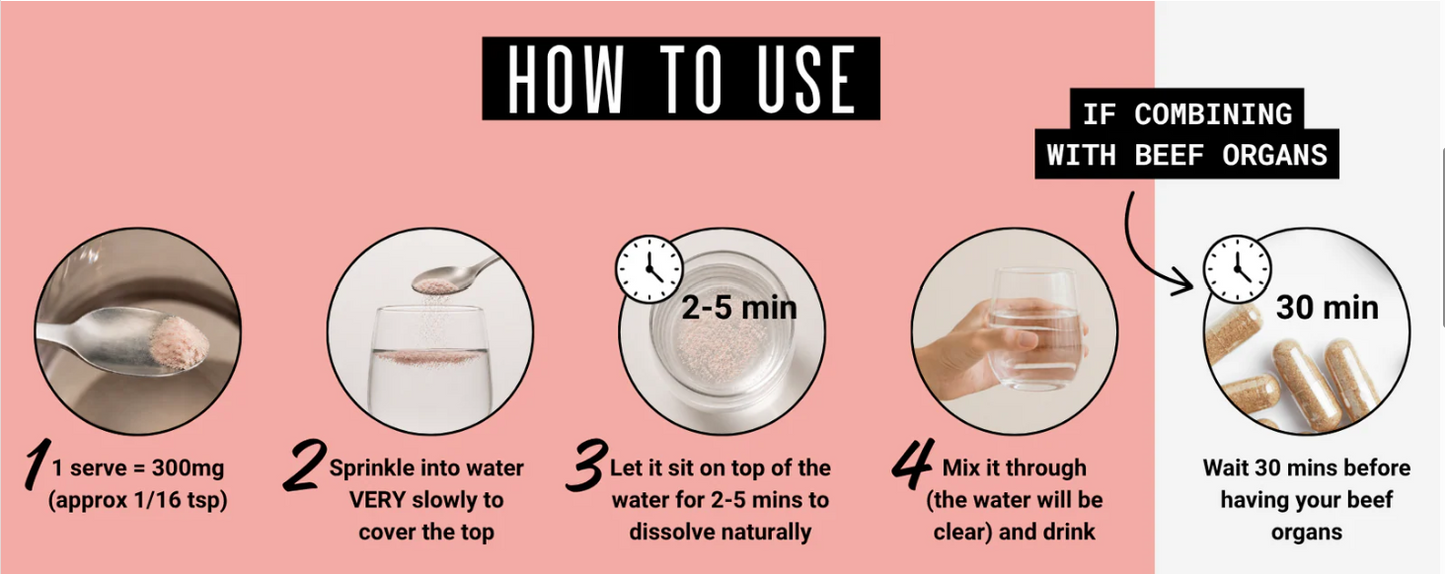 HOW TO USE

IF COMBINING WITH BEEF ORGANS

2-5 min

30 min

1 1 serve = 300mg (approx 1/16 tsp)

2 Sprinkle into water VERY slowly to cover the top

3 Let it sit on top of the water for 2-5 mins to dissolve naturally

4 Mix it through (the water will be clear) and drink

Wait 30 mins before having your beef organs